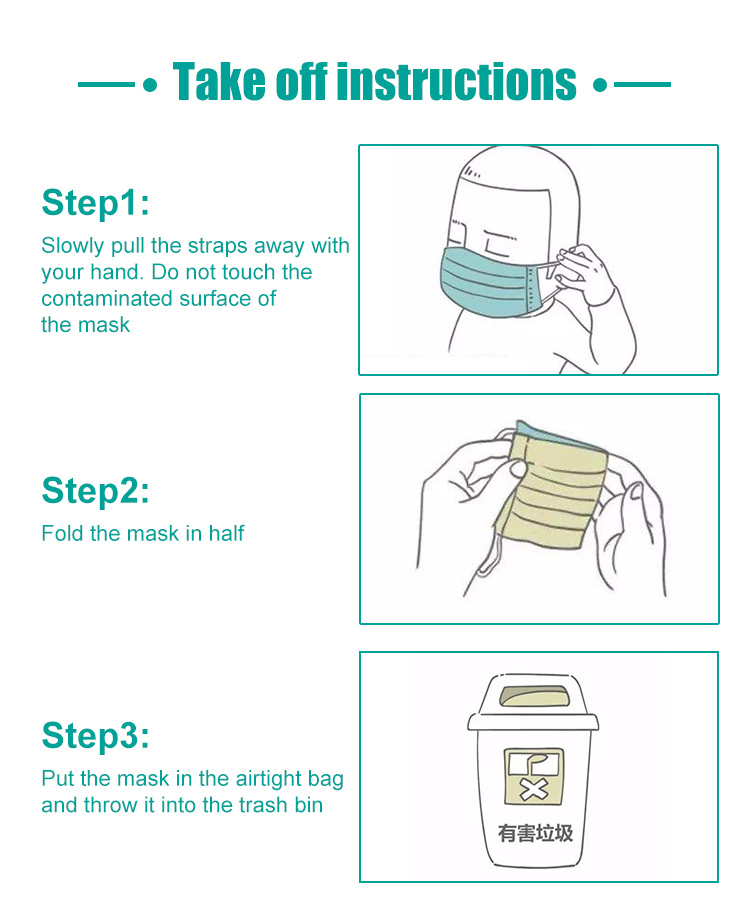 Take off instructions

Step1:
Slowly pull the straps away with your hand. Do not touch the contaminated surface of the mask

Step2:
Fold the mask in half

Step3:
Put the mask in the airtight bag and throw it into the trash bin

有害垃圾